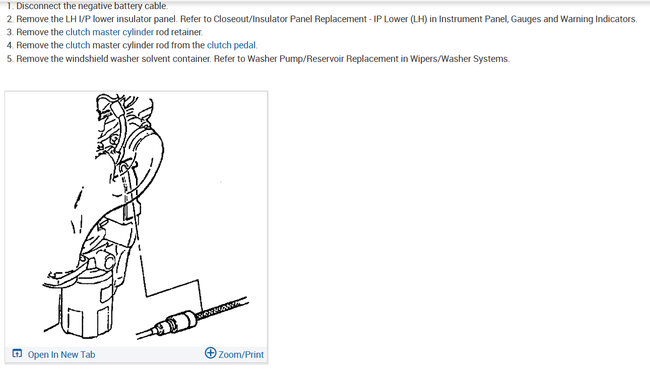 1. Disconnect the negative battery cable.
2. Remove the LH I/P lower insulator panel. Refer to Closeout/Insulator Panel Replacement - IP Lower (LH) in Instrument Panel, Gauges and Warning Indicators.
3. Remove the clutch master cylinder rod retainer.
4. Remove the clutch master cylinder rod from the clutch pedal.
5. Remove the windshield washer solvent container. Refer to Washer Pump/Reservoir Replacement in Wipers/Washer Systems.

Open In New Tab
Zoom/Print