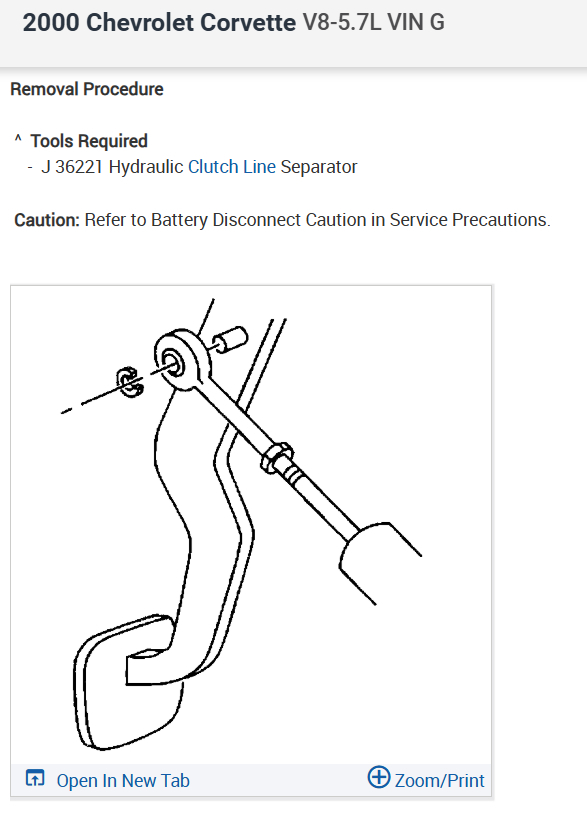 2000 Chevrolet Corvette V8-5.7L VIN G

Removal Procedure

^ Tools Required
- J 36221 Hydraulic Clutch Line Separator

Caution: Refer to Battery Disconnect Caution in Service Precautions.

Open In New Tab

Zoom/Print