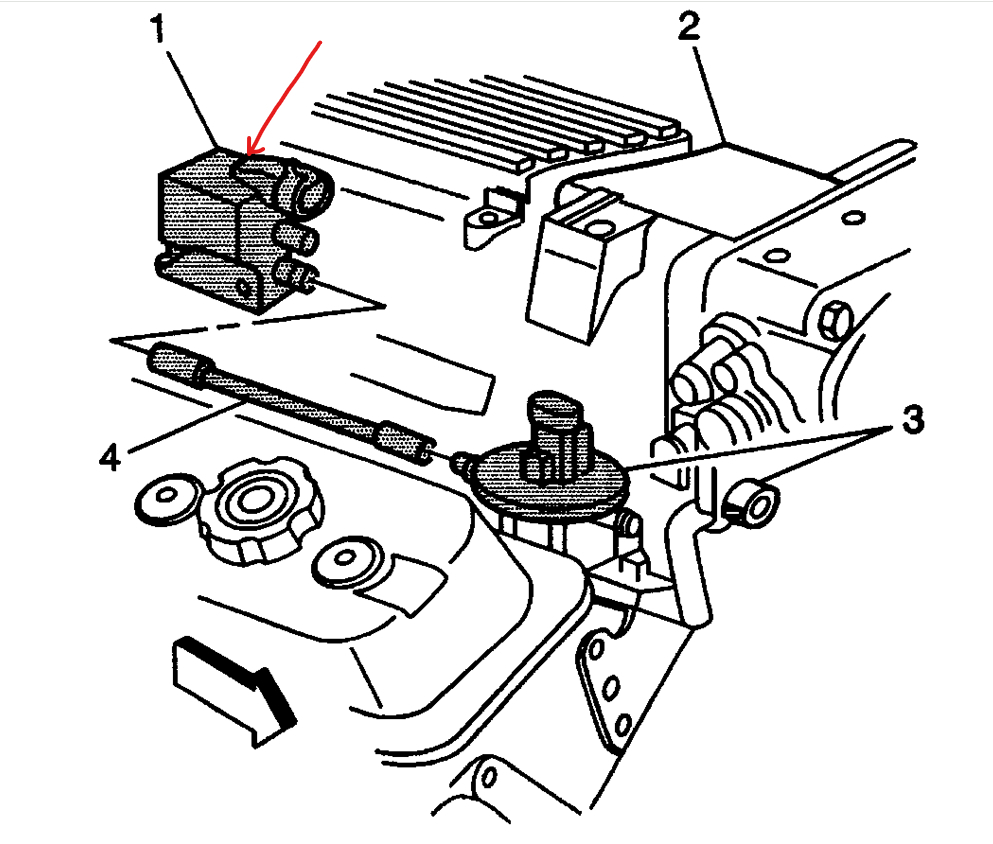 1
2
3
4