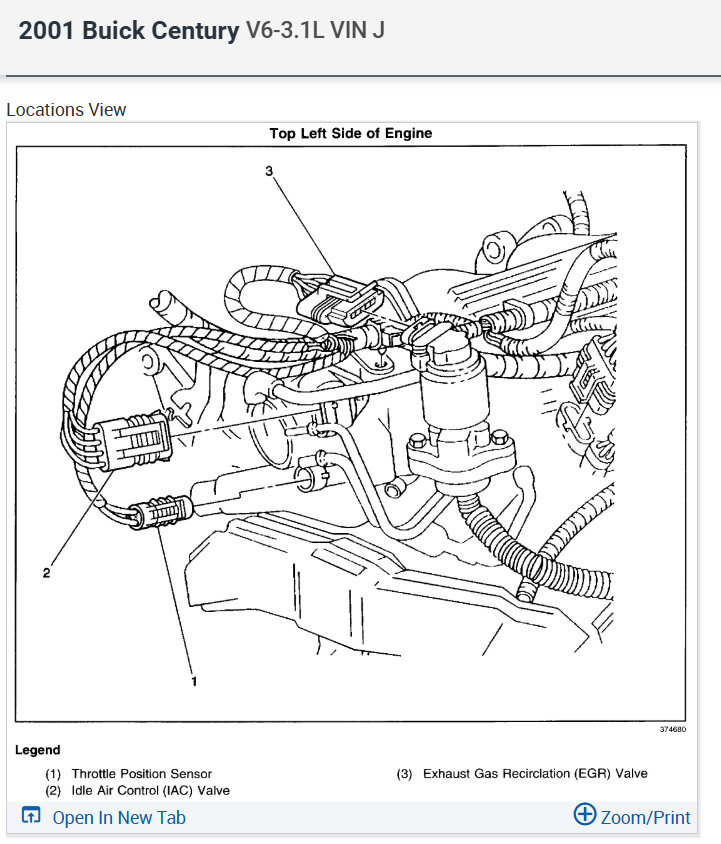 2001 Buick Century V6-3.1L VIN J

Locations View

Top Left Side of Engine

3

2

1

374680

Legend

(1) Throttle Position Sensor
(2) Idle Air Control (IAC) Valve

(3) Exhaust Gas Recirclation (EGR) Valve

Open In New Tab

Zoom/Print