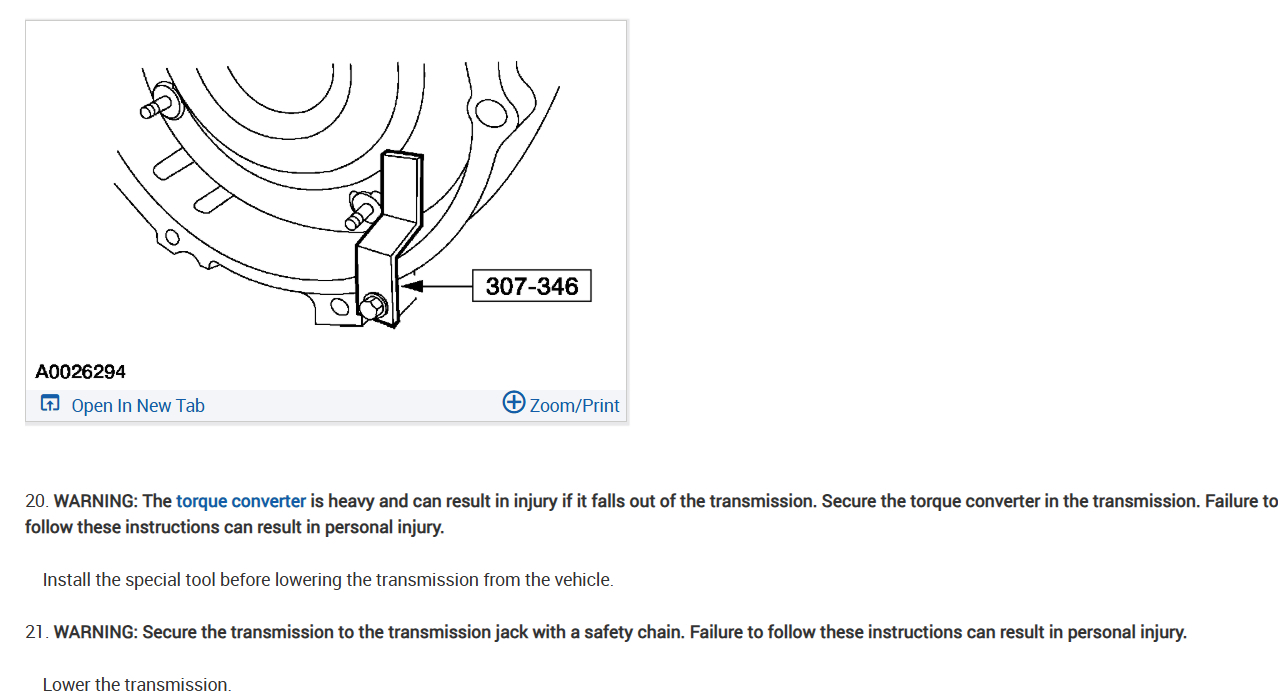 307-346

A0026294

Open In New Tab

Zoom/Print

20. WARNING: The torque converter is heavy and can result in injury if it falls out of the transmission. Secure the torque converter in the transmission. Failure to follow these instructions can result in personal injury.

Install the special tool before lowering the transmission from the vehicle.

21. WARNING: Secure the transmission to the transmission jack with a safety chain. Failure to follow these instructions can result in personal injury.

Lower the transmission.