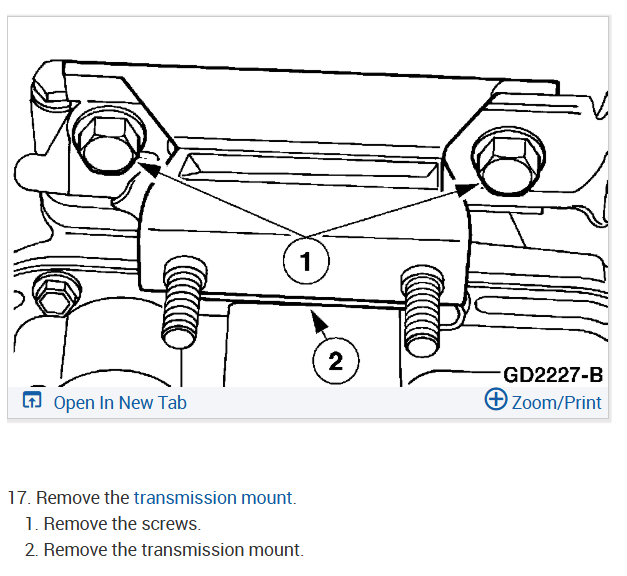 1
2
GD2227-B
Open In New Tab
Zoom/Print

17. Remove the transmission mount.
1. Remove the screws.
2. Remove the transmission mount.