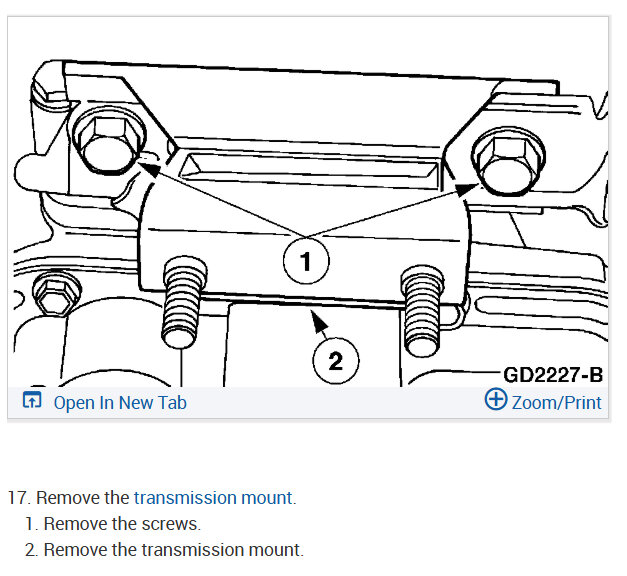 1

2

GD2227-B

Open In New Tab

Zoom/Print

17. Remove the transmission mount.
1. Remove the screws.
2. Remove the transmission mount.