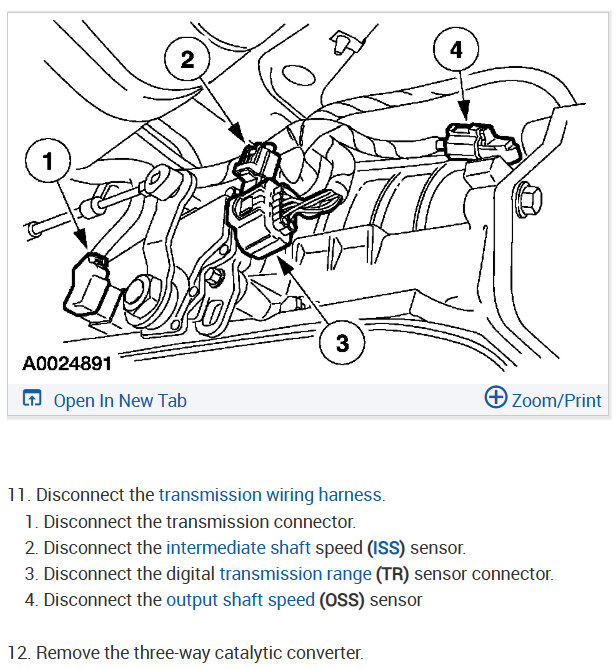 2

4

1

3

A0024891

Open In New Tab

Zoom/Print

11. Disconnect the transmission wiring harness.

1. Disconnect the transmission connector.
2. Disconnect the intermediate shaft speed (ISS) sensor.
3. Disconnect the digital transmission range (TR) sensor connector.
4. Disconnect the output shaft speed (OSS) sensor

12. Remove the three-way catalytic converter.