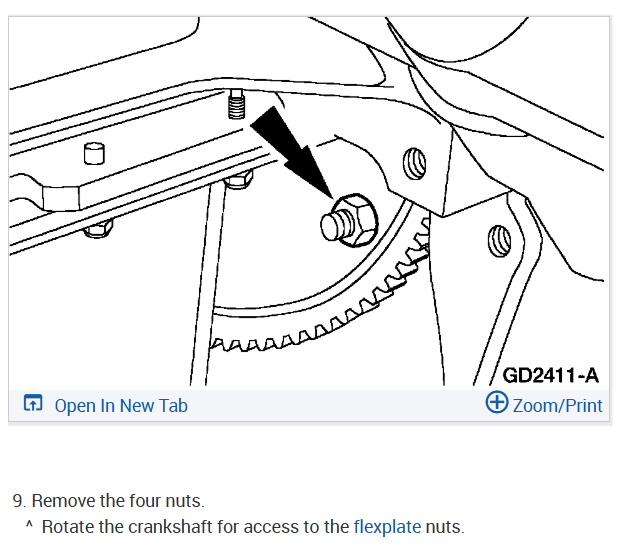 GD2411-A

Open In New Tab

Zoom/Print

9. Remove the four nuts.

^ Rotate the crankshaft for access to the flexplate nuts.