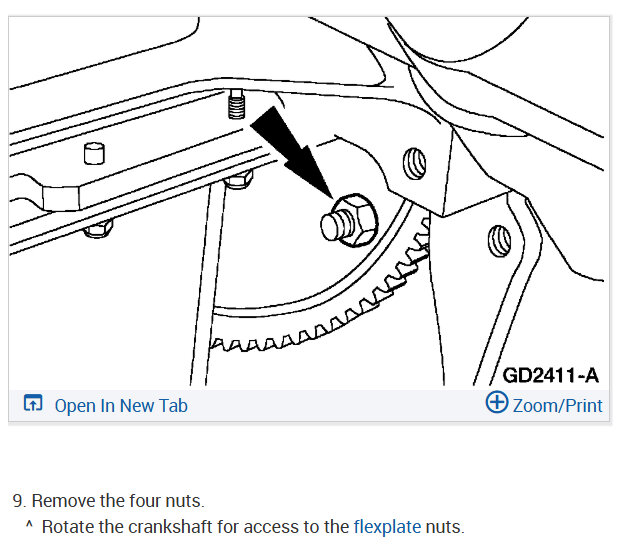 GD2411-A

Open In New Tab

Zoom/Print

9. Remove the four nuts.

^ Rotate the crankshaft for access to the flexplate nuts.