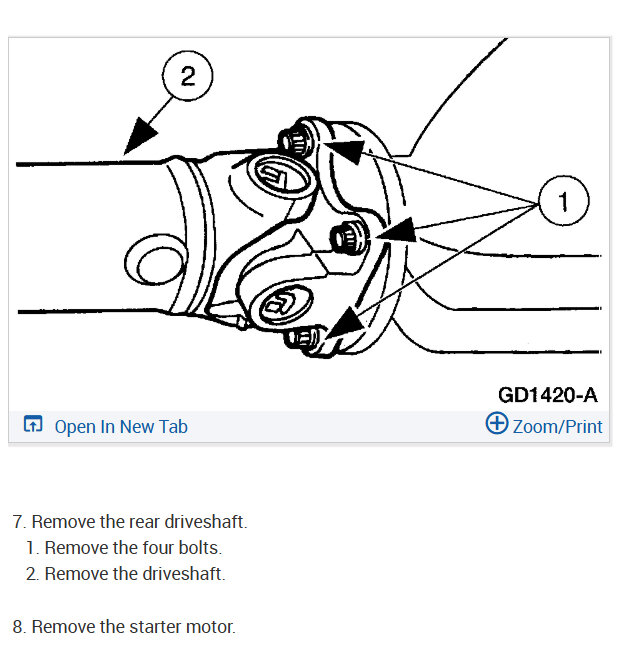 2

1

GD1420-A

Open In New Tab

Zoom/Print

7. Remove the rear driveshaft.
1. Remove the four bolts.
2. Remove the driveshaft.

8. Remove the starter motor.