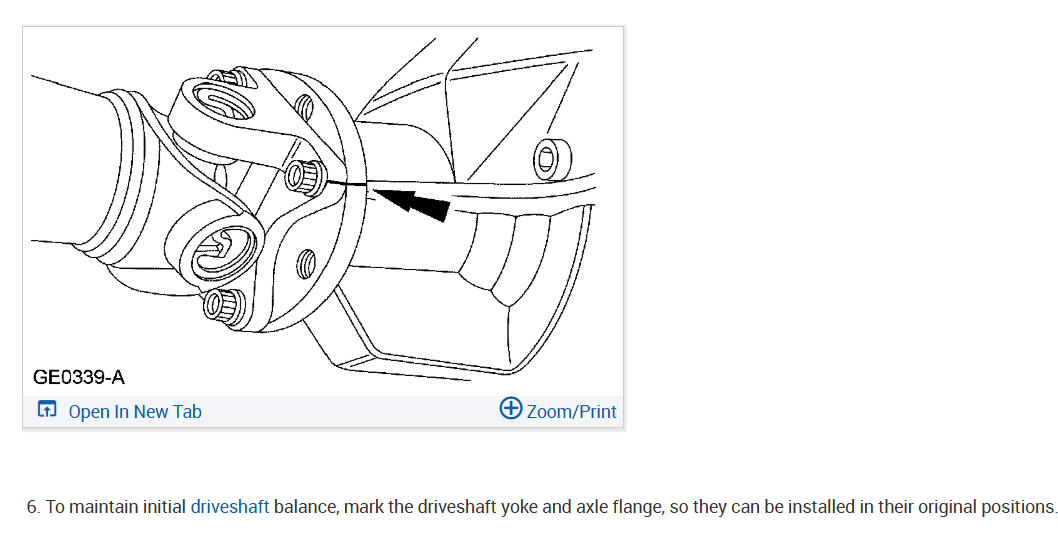 GE0339-A

Open In New Tab

Zoom/Print

6. To maintain initial driveshaft balance, mark the driveshaft yoke and axle flange, so they can be installed in their original positions.