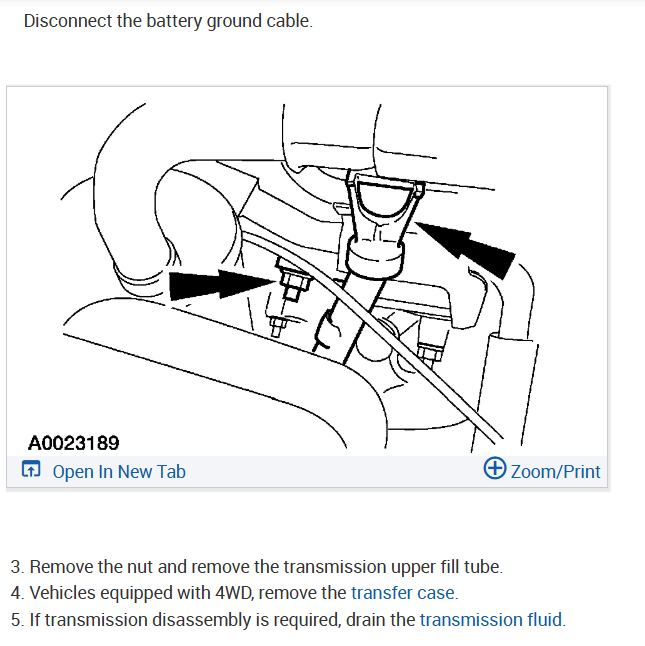 Disconnect the battery ground cable.

A0023189

Open In New Tab

Zoom/Print

3. Remove the nut and remove the transmission upper fill tube.
4. Vehicles equipped with 4WD, remove the transfer case.
5. If transmission disassembly is required, drain the transmission fluid.