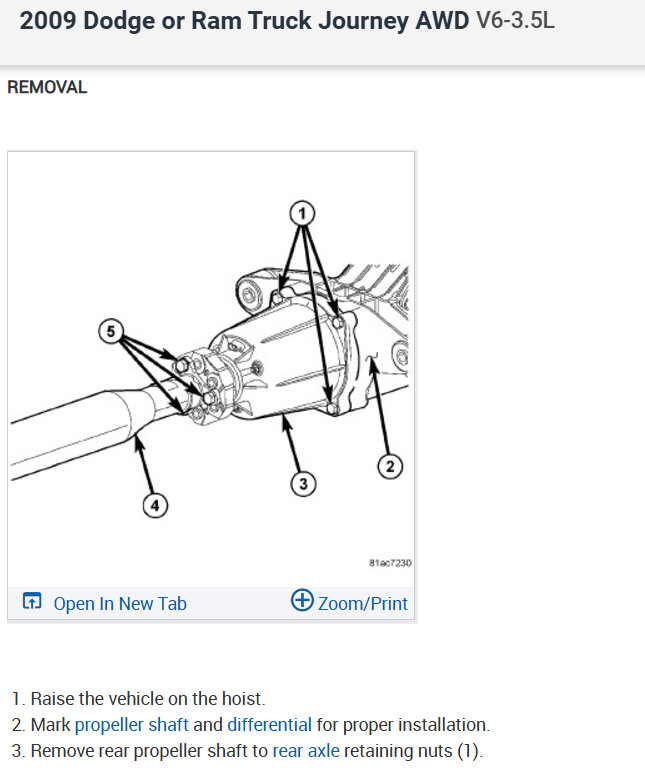 2009 Dodge or Ram Truck Journey AWD V6-3.5L

REMOVAL

1

5

2

3

4

81ac7230

Open In New Tab

Zoom/Print

1. Raise the vehicle on the hoist.
2. Mark propeller shaft and differential for proper installation.
3. Remove rear propeller shaft to rear axle retaining nuts (1).