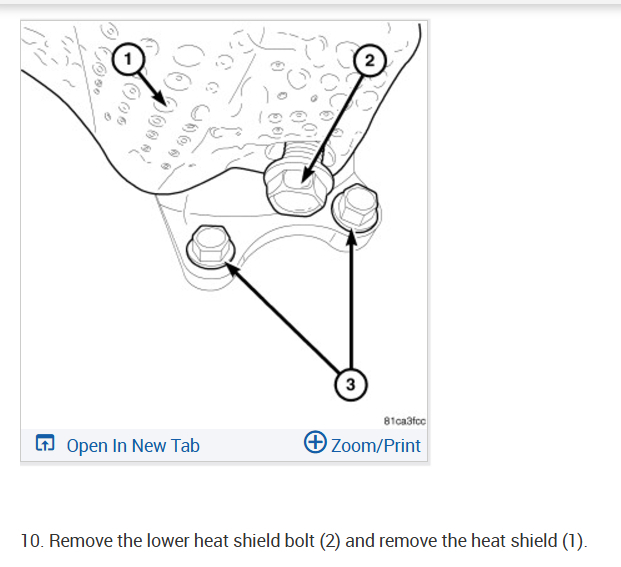 1

2

3

81ca3fcc

Open In New Tab

Zoom/Print

10. Remove the lower heat shield bolt (2) and remove the heat shield (1).