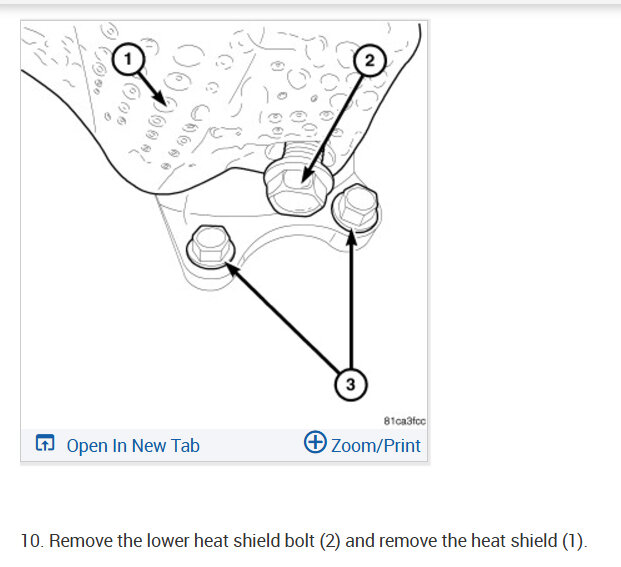 1
2
3
81ca3fcc
Open In New Tab
Zoom/Print

10. Remove the lower heat shield bolt (2) and remove the heat shield (1).