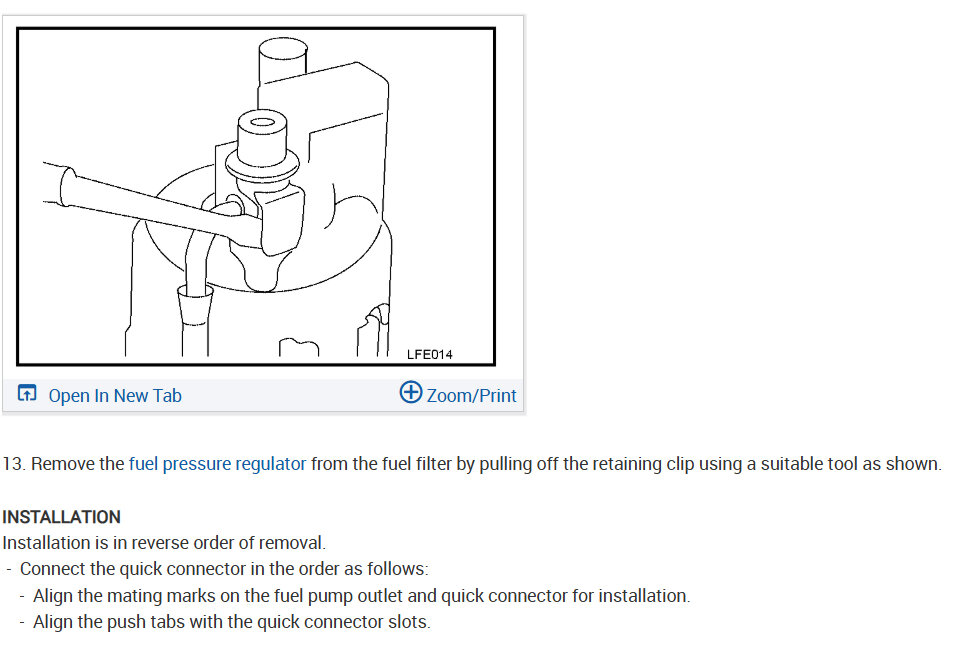 LFE014

Open In New Tab

Zoom/Print

13. Remove the fuel pressure regulator from the fuel filter by pulling off the retaining clip using a suitable tool as shown.

INSTALLATION
Installation is in reverse order of removal.
- Connect the quick connector in the order as follows:
- Align the mating marks on the fuel pump outlet and quick connector for installation.
- Align the push tabs with the quick connector slots.