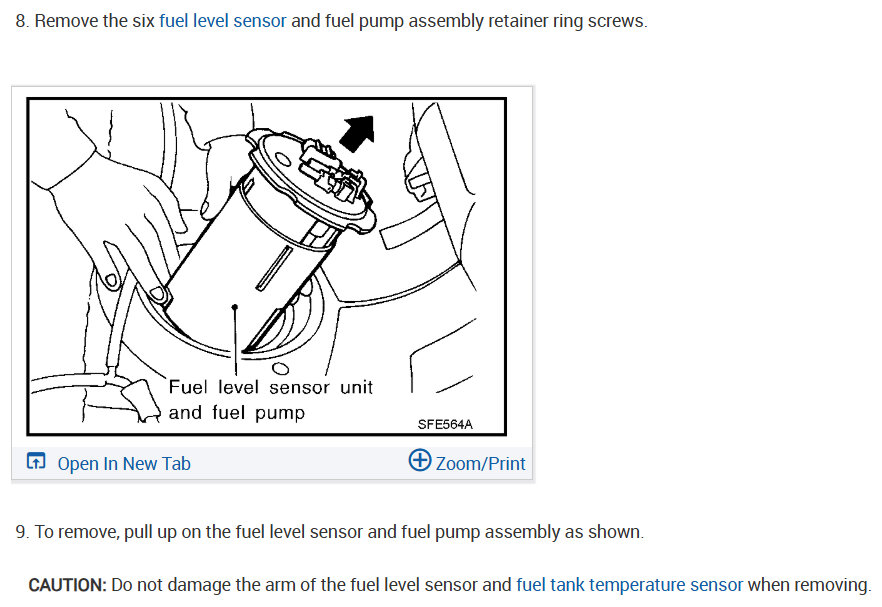 8. Remove the six fuel level sensor and fuel pump assembly retainer ring screws.

Fuel level sensor unit and fuel pump

SFE564A

Open In New Tab

Zoom/Print

9. To remove, pull up on the fuel level sensor and fuel pump assembly as shown.

CAUTION: Do not damage the arm of the fuel level sensor and fuel tank temperature sensor when removing.