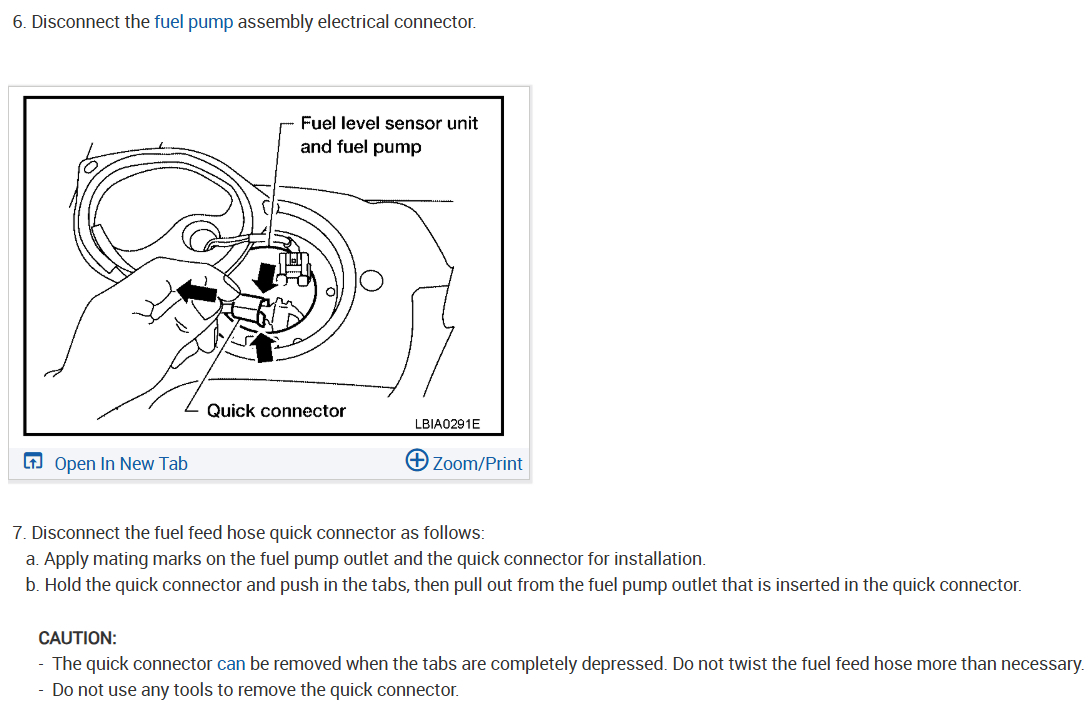 6. Disconnect the fuel pump assembly electrical connector.

Fuel level sensor unit and fuel pump

Quick connector

LBIA0291E

Open In New Tab

Zoom/Print

7. Disconnect the fuel feed hose quick connector as follows:

a. Apply mating marks on the fuel pump outlet and the quick connector for installation.

b. Hold the quick connector and push in the tabs, then pull out from the fuel pump outlet that is inserted in the quick connector.

CAUTION:

- The quick connector can be removed when the tabs are completely depressed. Do not twist the fuel feed hose more than necessary.

- Do not use any tools to remove the quick connector.