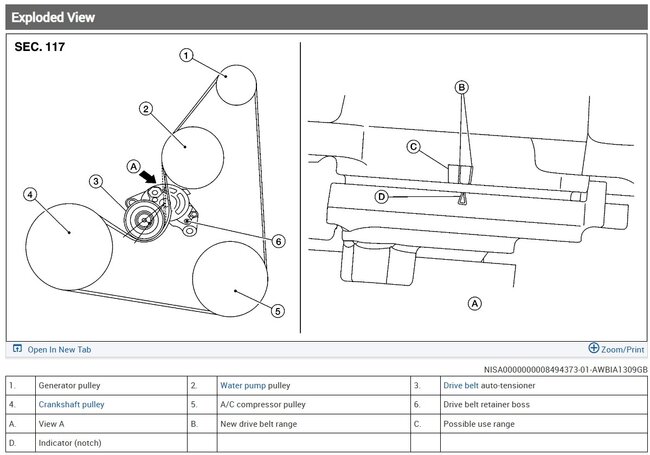 Exploded View

SEC. 117

1
2
A
3
4
6
5

B
C
D
A

Open In New Tab

Zoom/Print

NISA0000000008494373-01-AWBIA1309GB

| 1. | Generator pulley | 2. | Water pump pulley | 3. | Drive belt auto-tensioner |
|---|---|---|---|---|---|
| 4. | Crankshaft pulley | 5. | A/C compressor pulley | 6. | Drive belt retainer boss |
| A. | View A | B. | New drive belt range | C. | Possible use range |
| D. | Indicator (notch) | | | | |