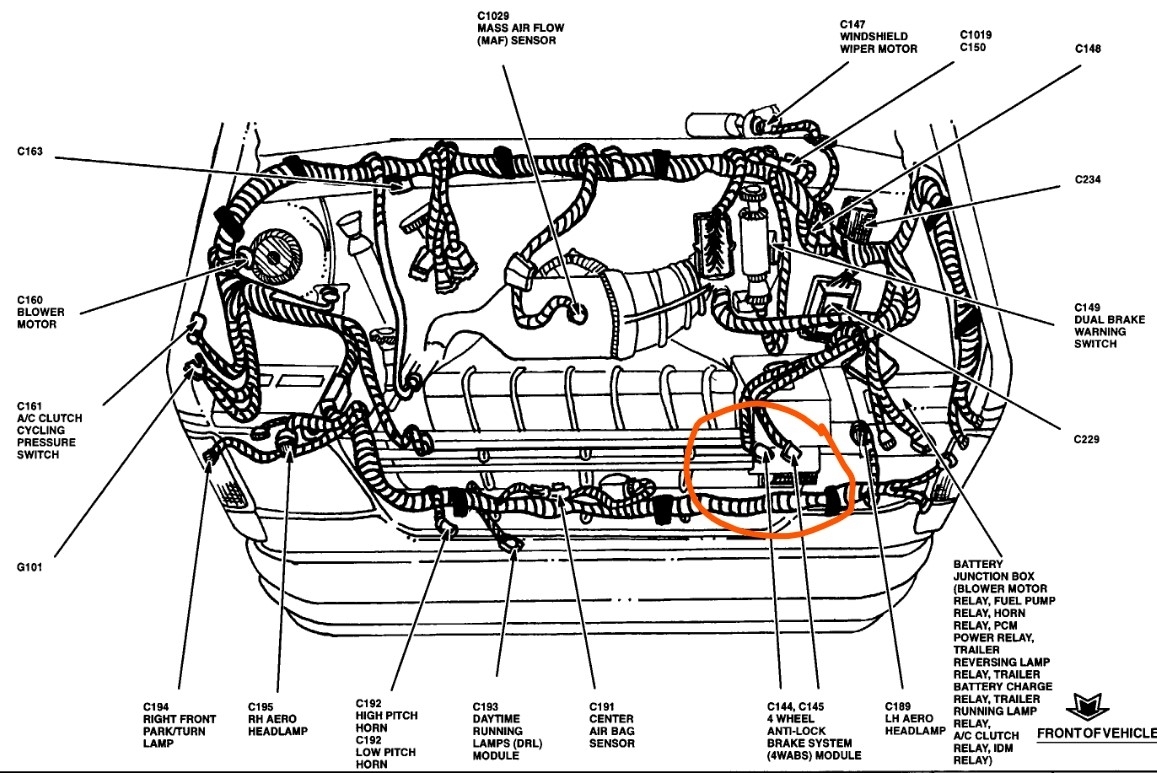 C1029
MASS AIR FLOW
(MAF) SENSOR

C147
WINDSHIELD
WIPER MOTOR

C1019
C150

C148

C163

C234

C160
BLOWER
MOTOR

C149
DUAL BRAKE
WARNING
SWITCH

C161
A/C CLUTCH
CYCLING
PRESSURE
SWITCH

C229

G101

BATTERY
JUNCTION BOX
(BLOWER MOTOR
RELAY, FUEL PUMP
RELAY, HORN
RELAY, PCM
POWER RELAY,
TRAILER
REVERSING LAMP
RELAY, TRAILER
BATTERY CHARGE
RELAY, TRAILER
RUNNING LAMP
RELAY,
A/C CLUTCH
RELAY, IDM
RELAY)

C194
RIGHT FRONT
PARK/TURN
LAMP

C195
RH AERO
HEADLAMP

C192
HIGH PITCH
HORN
C192
LOW PITCH
HORN

C193
DAYTIME
RUNNING
LAMPS (DRL)
MODULE

C191
CENTER
AIR BAG
SENSOR

C144, C145
4 WHEEL
ANTI-LOCK
BRAKE SYSTEM
(4WABS) MODULE

C189
LH AERO
HEADLAMP

FRONT OF VEHICLE