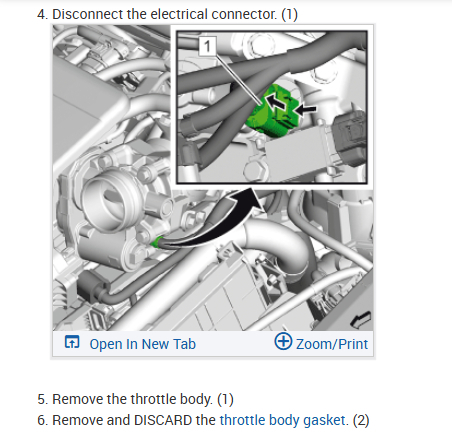 4. Disconnect the electrical connector. (1)

1

Open In New Tab

Zoom/Print

5. Remove the throttle body. (1)

6. Remove and DISCARD the throttle body gasket. (2)