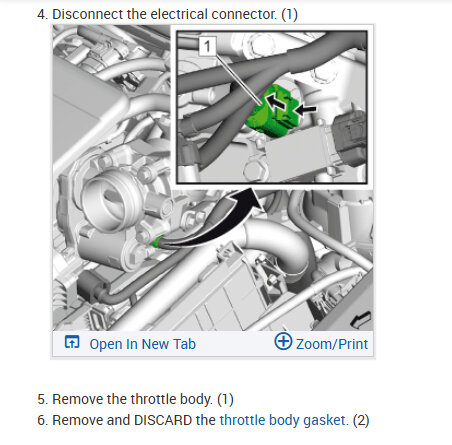 4. Disconnect the electrical connector. (1)

1

Open In New Tab

Zoom/Print

5. Remove the throttle body. (1)

6. Remove and DISCARD the throttle body gasket. (2)