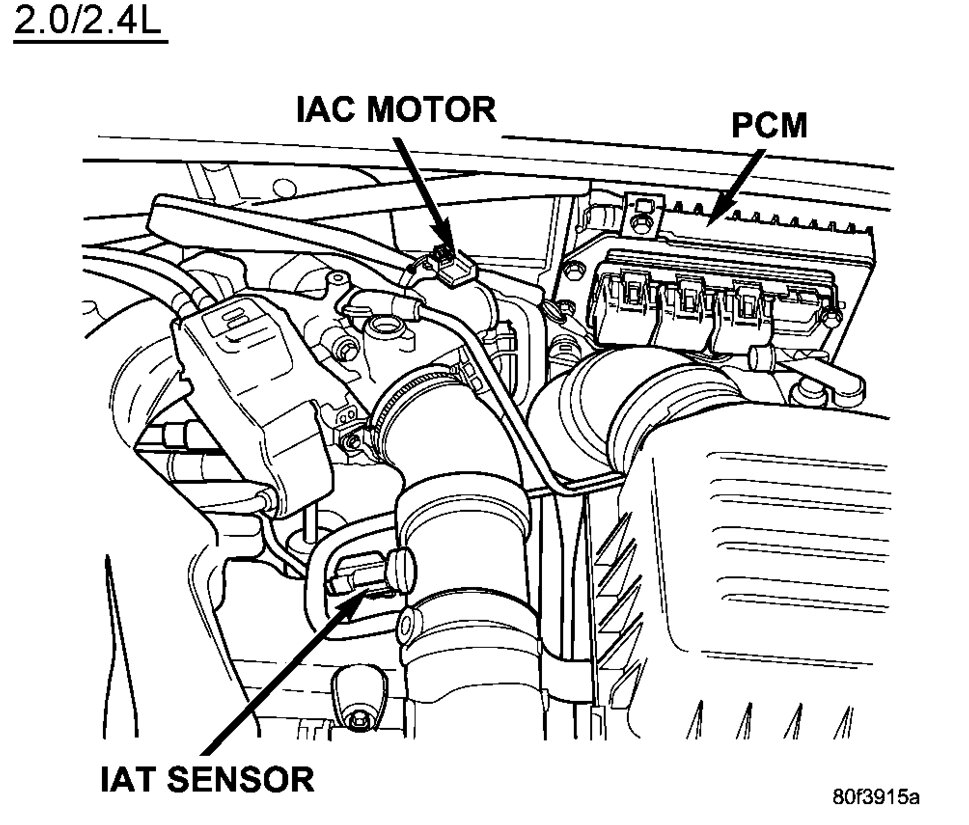 2.0/2.4L

IAC MOTOR

PCM

IAT SENSOR

80f3915a