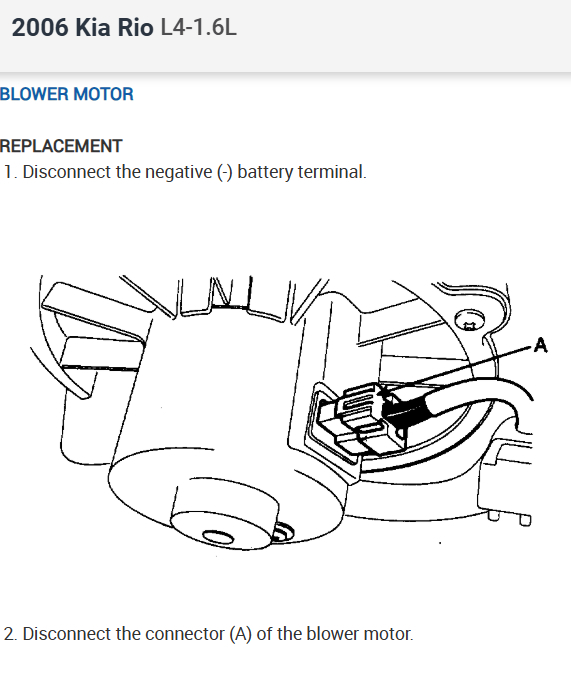 2006 Kia Rio L4-1.6L

BLOWER MOTOR

REPLACEMENT

1. Disconnect the negative (-) battery terminal.

A

2. Disconnect the connector (A) of the blower motor.