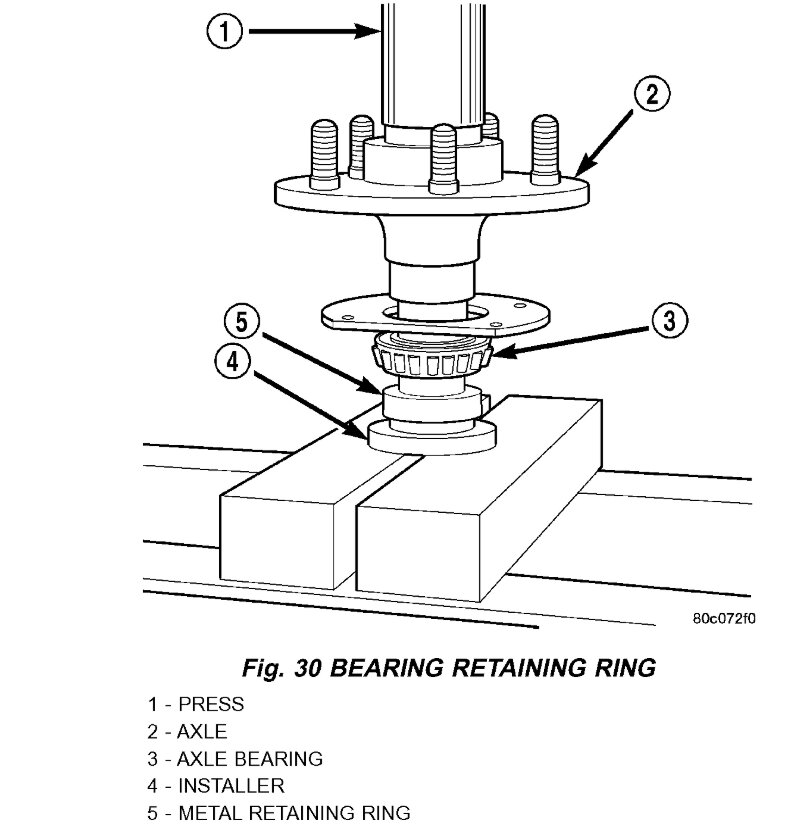 1
2
5
3
4
80c072f0

Fig. 30 BEARING RETAINING RING

1 - PRESS
2 - AXLE
3 - AXLE BEARING
4 - INSTALLER
5 - METAL RETAINING RING