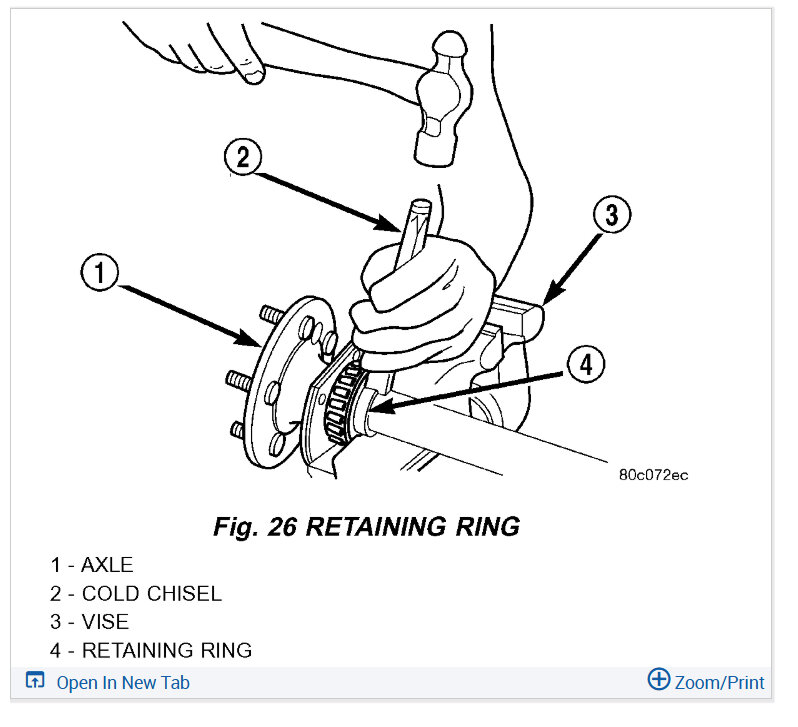 2

3

1

4

80c072ec

Fig. 26 RETAINING RING

1 - AXLE
2 - COLD CHISEL
3 - VISE
4 - RETAINING RING

Open In New Tab

Zoom/Print