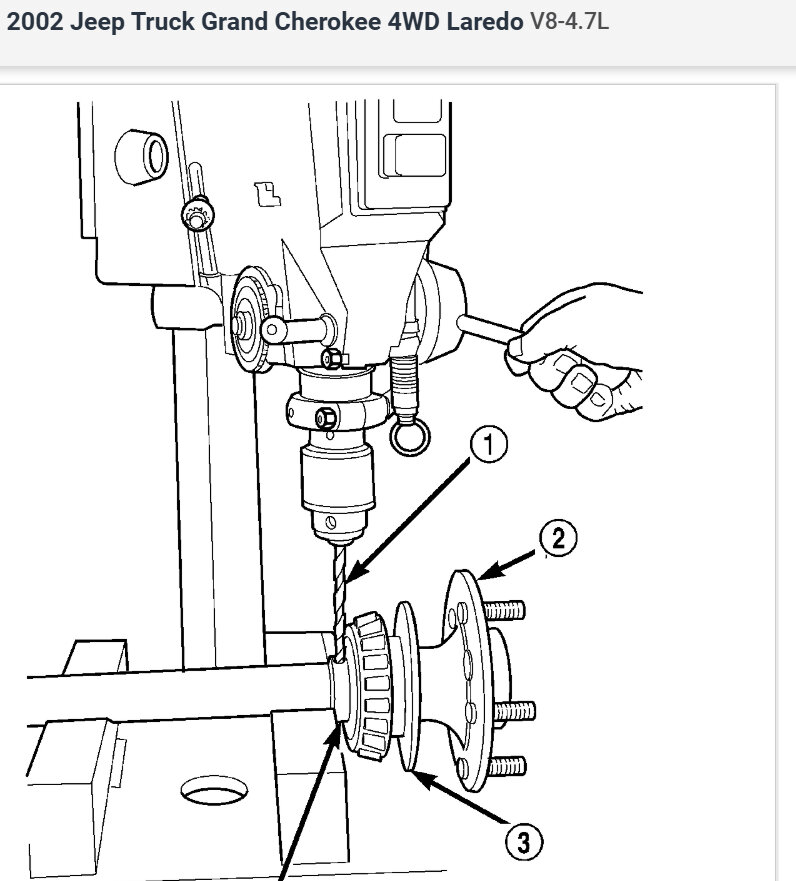 2002 Jeep Truck Grand Cherokee 4WD Laredo V8-4.7L

1

2

3