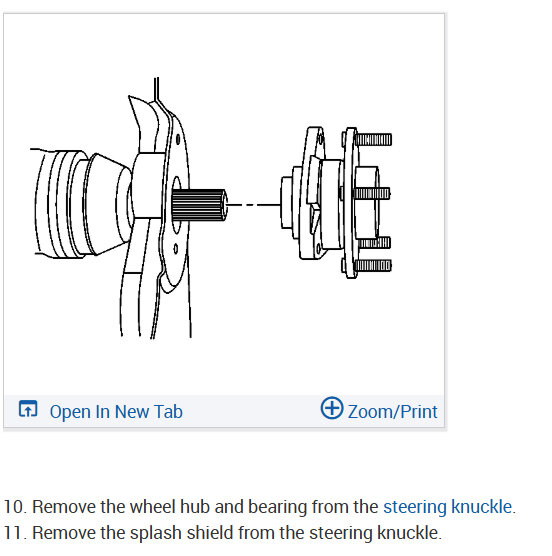 Open In New Tab

Zoom/Print

10. Remove the wheel hub and bearing from the steering knuckle.
11. Remove the splash shield from the steering knuckle.