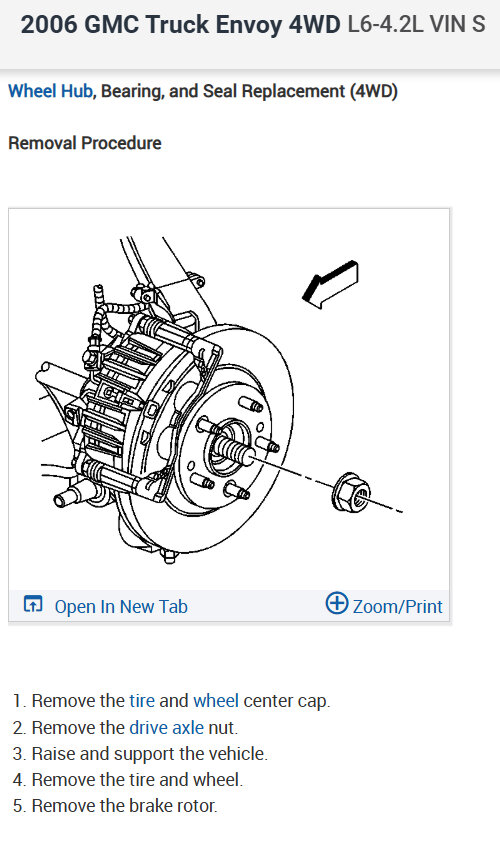 2006 GMC Truck Envoy 4WD L6-4.2L VIN S

Wheel Hub, Bearing, and Seal Replacement (4WD)

Removal Procedure

Open In New Tab
Zoom/Print

1. Remove the tire and wheel center cap.
2. Remove the drive axle nut.
3. Raise and support the vehicle.
4. Remove the tire and wheel.
5. Remove the brake rotor.