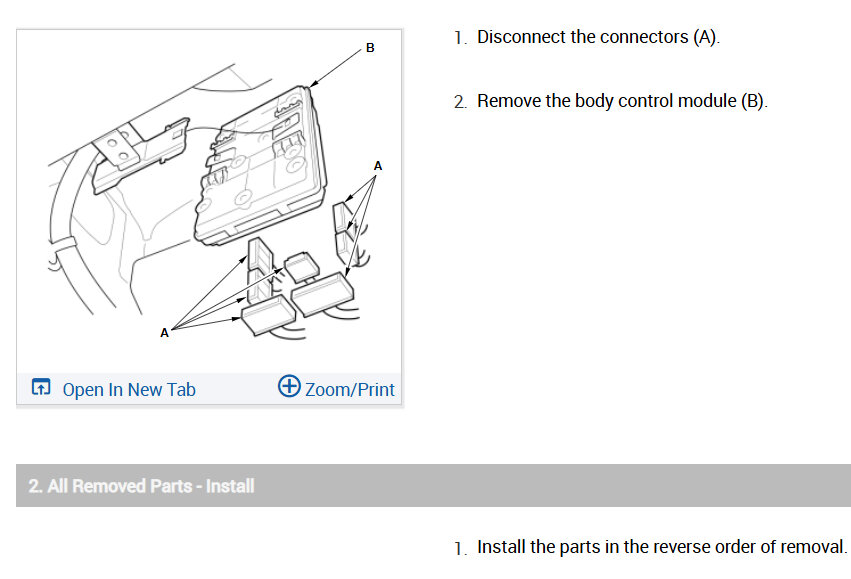 B

A

A

Open In New Tab

Zoom/Print

1. Disconnect the connectors (A).

2. Remove the body control module (B).

2. All Removed Parts - Install

1. Install the parts in the reverse order of removal.