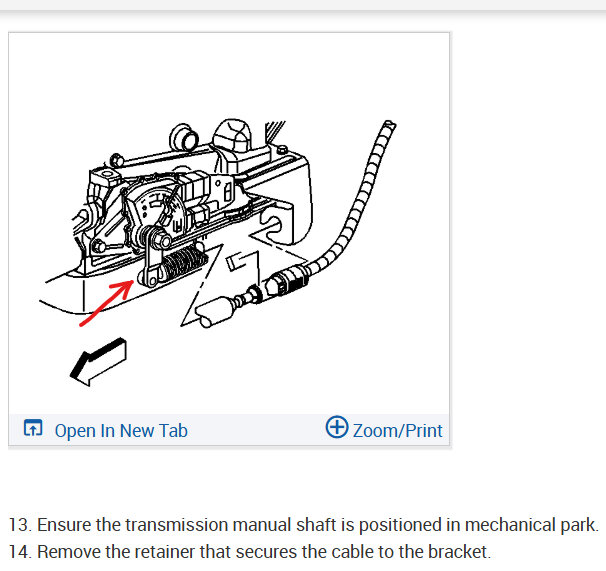 Open In New Tab
Zoom/Print

13. Ensure the transmission manual shaft is positioned in mechanical park.
14. Remove the retainer that secures the cable to the bracket.