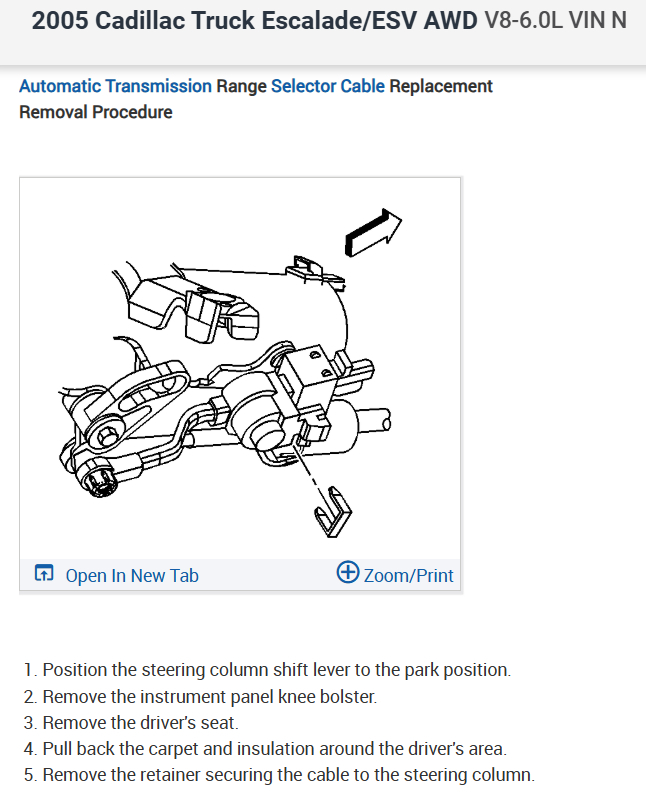 2005 Cadillac Truck Escalade/ESV AWD V8-6.0L VIN N

Automatic Transmission Range Selector Cable Replacement
Removal Procedure

Open In New Tab

Zoom/Print

1. Position the steering column shift lever to the park position.
2. Remove the instrument panel knee bolster.
3. Remove the driver's seat.
4. Pull back the carpet and insulation around the driver's area.
5. Remove the retainer securing the cable to the steering column.