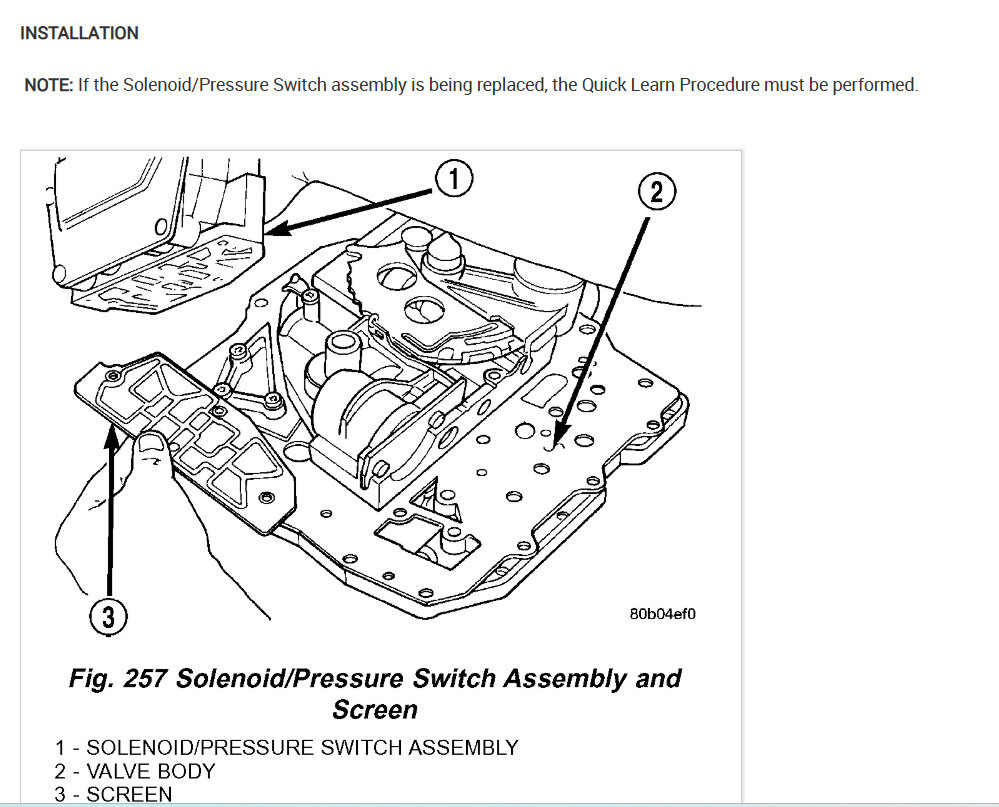 INSTALLATION

NOTE: If the Solenoid/Pressure Switch assembly is being replaced, the Quick Learn Procedure must be performed.

1

2

3

80b04ef0

Fig. 257 Solenoid/Pressure Switch Assembly and Screen

1 - SOLENOID/PRESSURE SWITCH ASSEMBLY
2 - VALVE BODY
3 - SCREEN