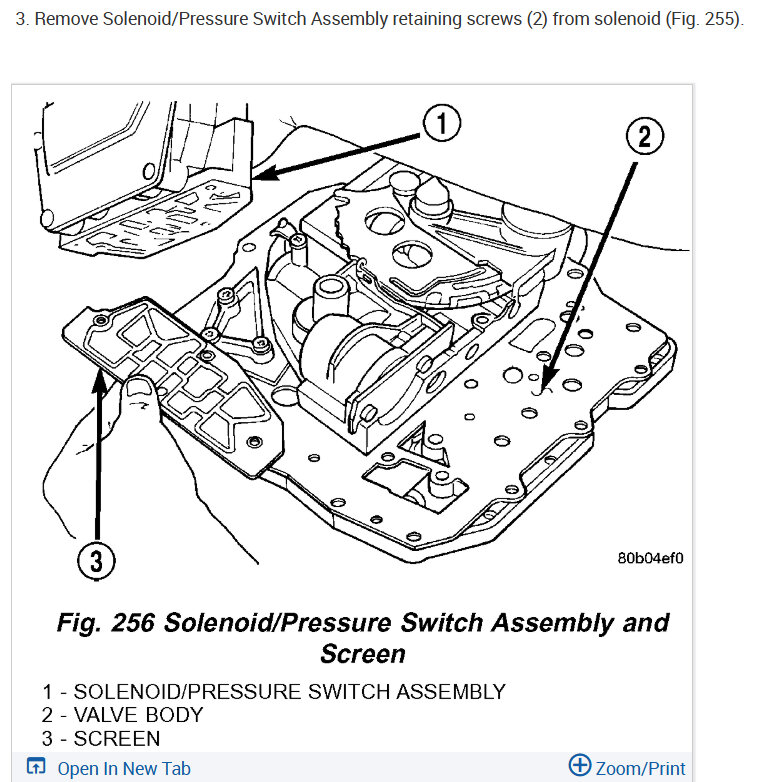 3. Remove Solenoid/Pressure Switch Assembly retaining screws (2) from solenoid (Fig. 255).

1
2
3
80b04ef0

Fig. 256 Solenoid/Pressure Switch Assembly and Screen

1 - SOLENOID/PRESSURE SWITCH ASSEMBLY
2 - VALVE BODY
3 - SCREEN

Open In New Tab
Zoom/Print