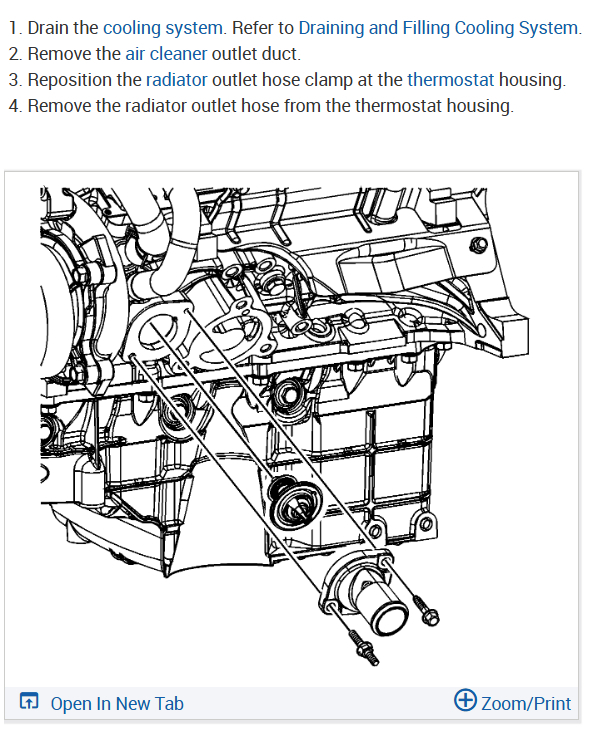 1. Drain the cooling system. Refer to Draining and Filling Cooling System.
2. Remove the air cleaner outlet duct.
3. Reposition the radiator outlet hose clamp at the thermostat housing.
4. Remove the radiator outlet hose from the thermostat housing.

Open In New Tab

Zoom/Print