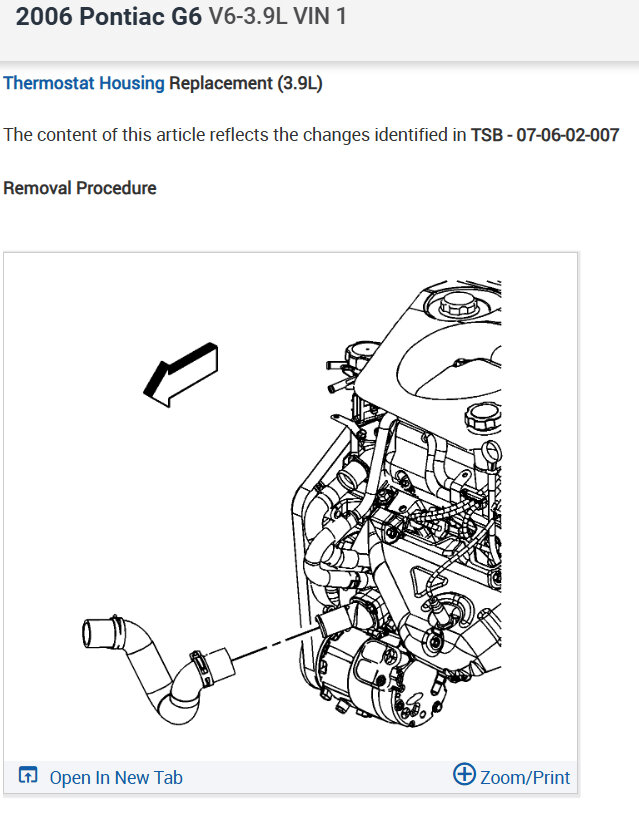 2006 Pontiac G6 V6-3.9L VIN 1

Thermostat Housing Replacement (3.9L)

The content of this article reflects the changes identified in TSB - 07-06-02-007

Removal Procedure

Open In New Tab

Zoom/Print