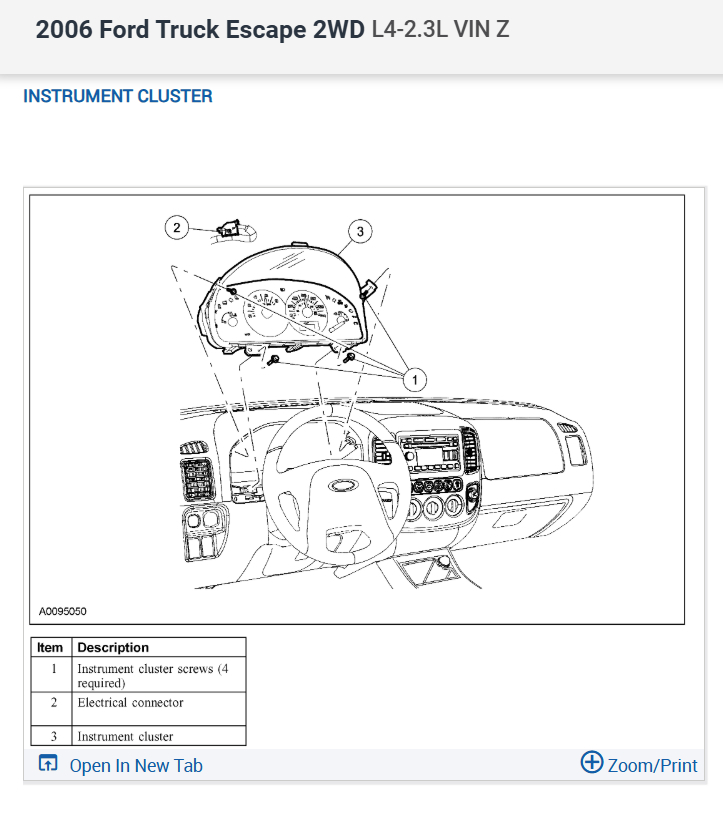 2006 Ford Truck Escape 2WD L4-2.3L VIN Z

INSTRUMENT CLUSTER

2

3

1

A0095050

| Item | Description |
|---|---|
| 1 | Instrument cluster screws (4 required) |
| 2 | Electrical connector |
| 3 | Instrument cluster |

Open In New Tab

Zoom/Print