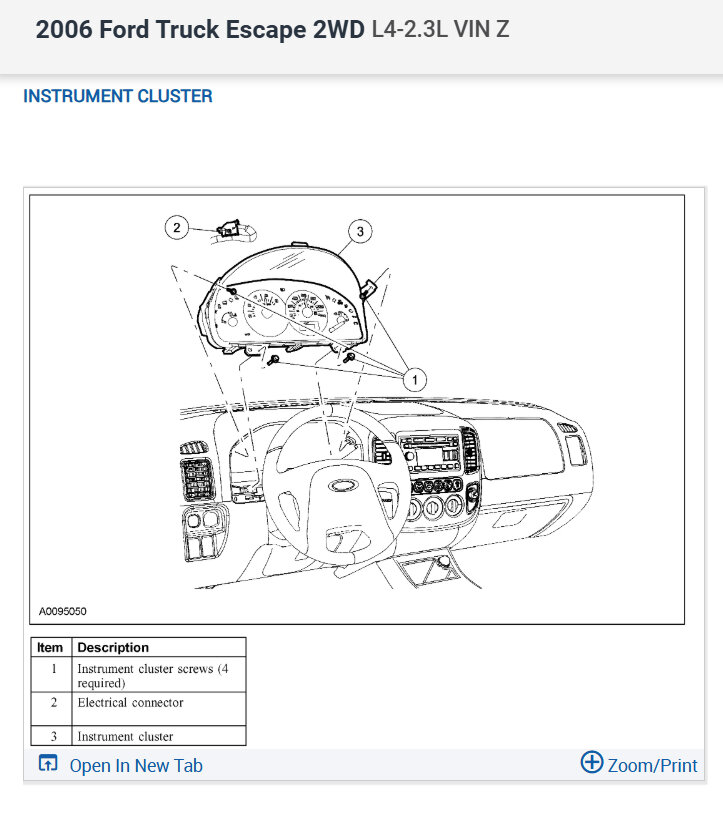 2006 Ford Truck Escape 2WD L4-2.3L VIN Z

INSTRUMENT CLUSTER

2

3

1

A0095050

| Item | Description |
|---|---|
| 1 | Instrument cluster screws (4 required) |
| 2 | Electrical connector |
| 3 | Instrument cluster |

Open In New Tab

Zoom/Print