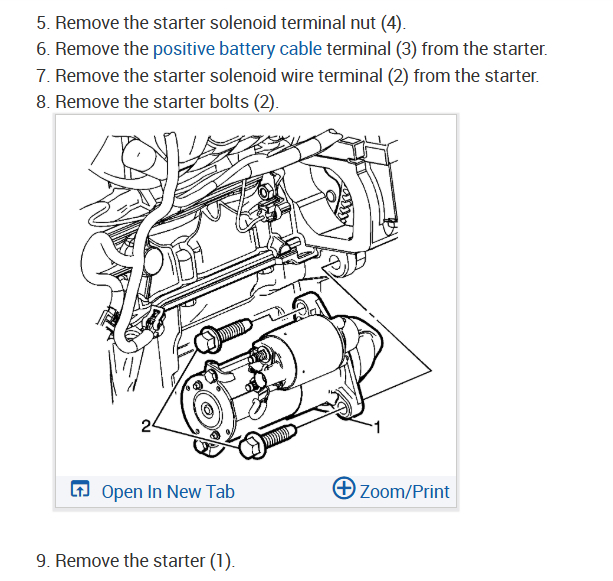 5. Remove the starter solenoid terminal nut (4).
6. Remove the positive battery cable terminal (3) from the starter.
7. Remove the starter solenoid wire terminal (2) from the starter.
8. Remove the starter bolts (2).

2
1

Open In New Tab
Zoom/Print

9. Remove the starter (1).