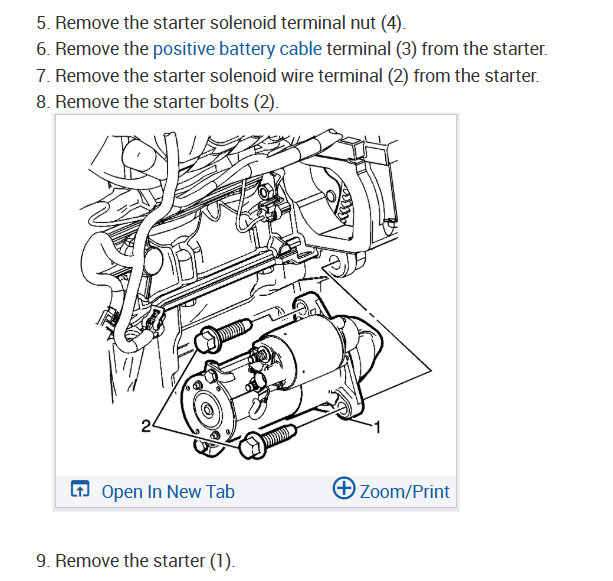 5. Remove the starter solenoid terminal nut (4).
6. Remove the positive battery cable terminal (3) from the starter.
7. Remove the starter solenoid wire terminal (2) from the starter.
8. Remove the starter bolts (2).

2
1

Open In New Tab
Zoom/Print

9. Remove the starter (1).