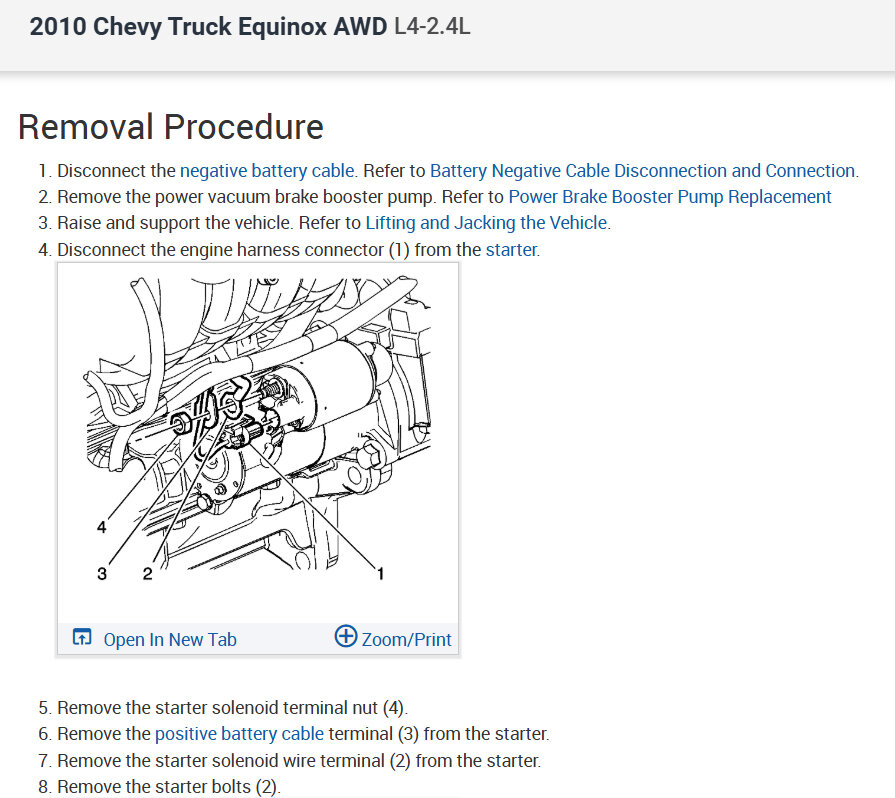 2010 Chevy Truck Equinox AWD L4-2.4L

Removal Procedure

1. Disconnect the negative battery cable. Refer to Battery Negative Cable Disconnection and Connection.
2. Remove the power vacuum brake booster pump. Refer to Power Brake Booster Pump Replacement
3. Raise and support the vehicle. Refer to Lifting and Jacking the Vehicle.
4. Disconnect the engine harness connector (1) from the starter.

4
3 2 1

Open In New Tab
Zoom/Print

5. Remove the starter solenoid terminal nut (4).
6. Remove the positive battery cable terminal (3) from the starter.
7. Remove the starter solenoid wire terminal (2) from the starter.
8. Remove the starter bolts (2).