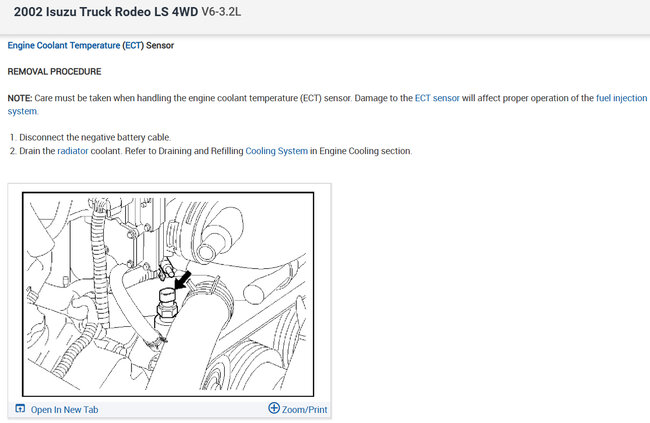 2002 Isuzu Truck Rodeo LS 4WD V6-3.2L

Engine Coolant Temperature (ECT) Sensor

REMOVAL PROCEDURE

NOTE: Care must be taken when handling the engine coolant temperature (ECT) sensor. Damage to the ECT sensor will affect proper operation of the fuel injection system.

1. Disconnect the negative battery cable.
2. Drain the radiator coolant. Refer to Draining and Refilling Cooling System in Engine Cooling section.

Open In New Tab

Zoom/Print