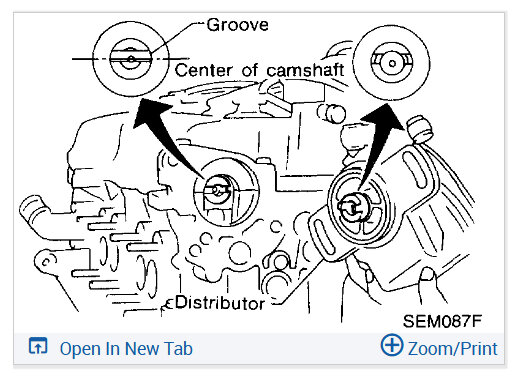 Groove
Center of camshaft
Distributor
SEM087F
Open In New Tab
Zoom/Print