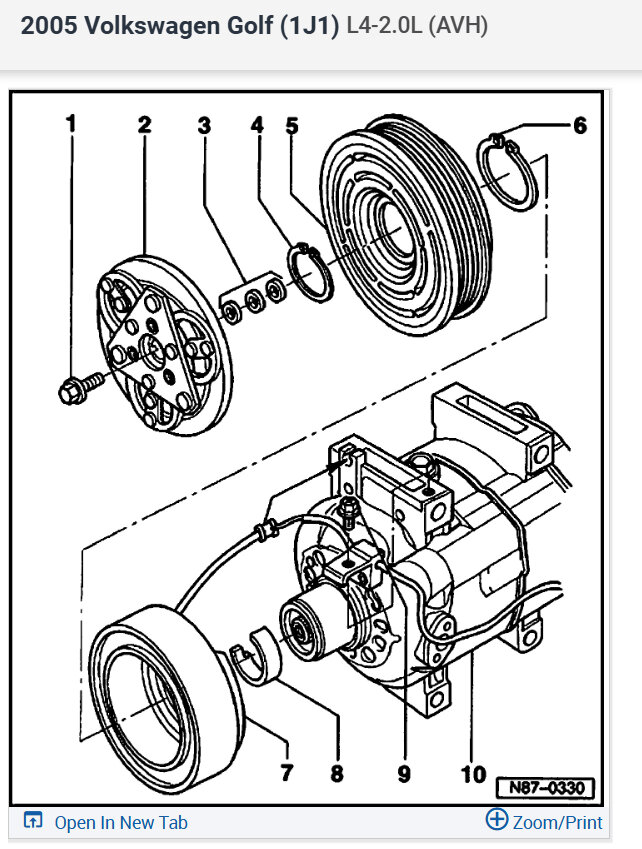 2005 Volkswagen Golf (1J1) L4-2.0L (AVH)

1 2 3 4 5 6

7 8 9 10

N87-0330

Open In New Tab

Zoom/Print