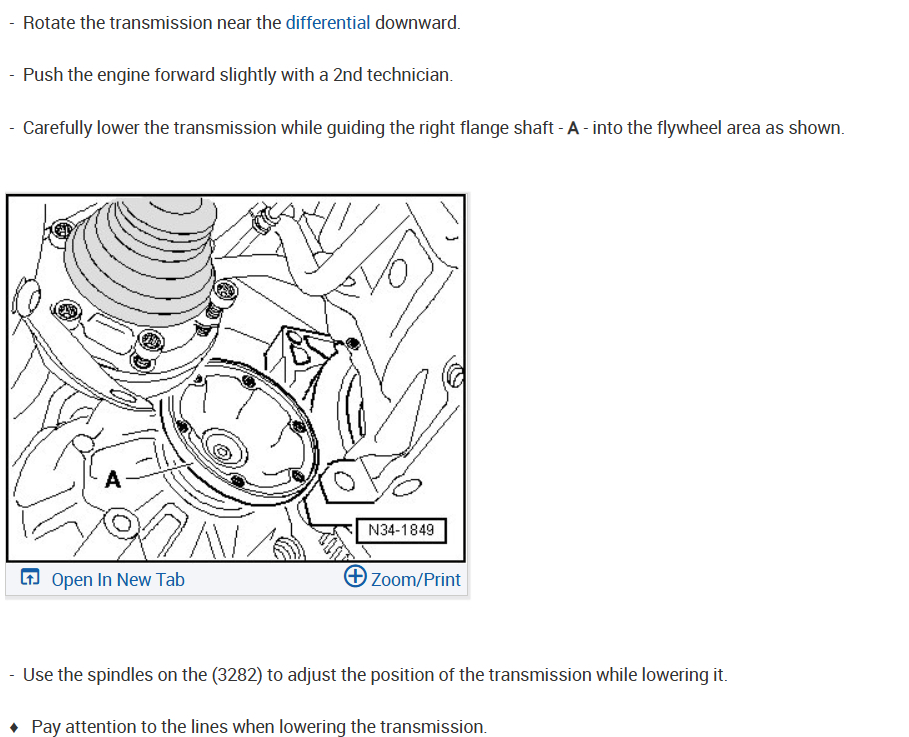 - Rotate the transmission near the differential downward.

- Push the engine forward slightly with a 2nd technician.

- Carefully lower the transmission while guiding the right flange shaft - A - into the flywheel area as shown.

A

N34-1849

Open In New Tab

Zoom/Print

- Use the spindles on the (3282) to adjust the position of the transmission while lowering it.

♦ Pay attention to the lines when lowering the transmission.