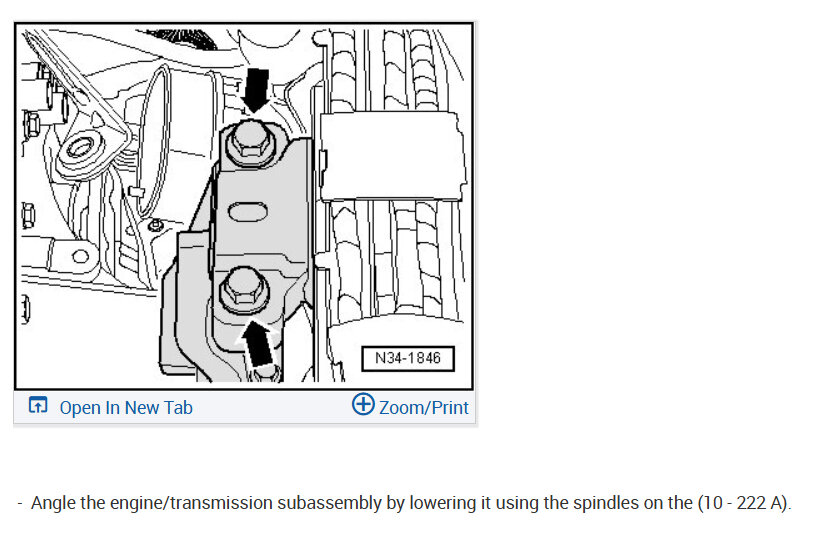 N34-1846

Open In New Tab

Zoom/Print

- Angle the engine/transmission subassembly by lowering it using the spindles on the (10 - 222 A).