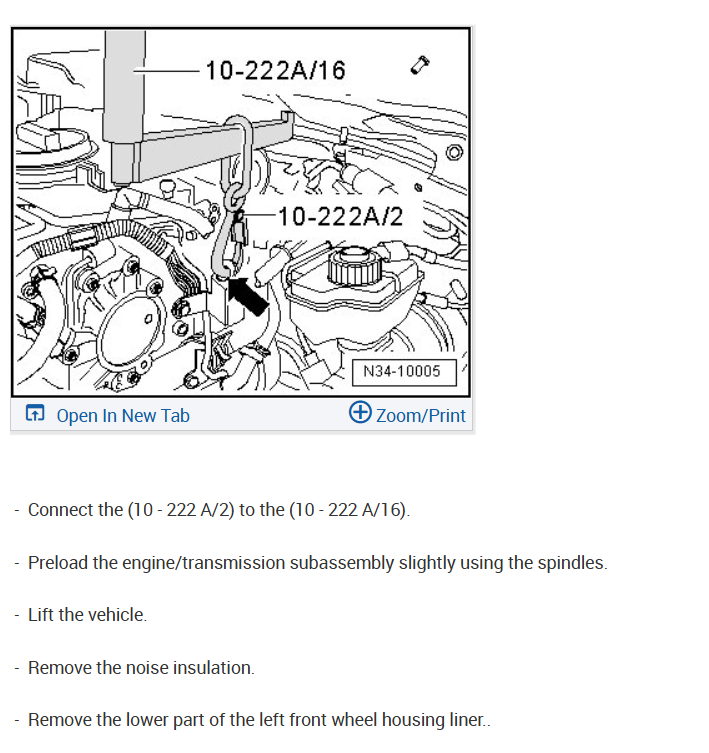 10-222A/16

10-222A/2

N34-10005

Open In New Tab

Zoom/Print

- Connect the (10 - 222 A/2) to the (10 - 222 A/16).

- Preload the engine/transmission subassembly slightly using the spindles.

- Lift the vehicle.

- Remove the noise insulation.

- Remove the lower part of the left front wheel housing liner..