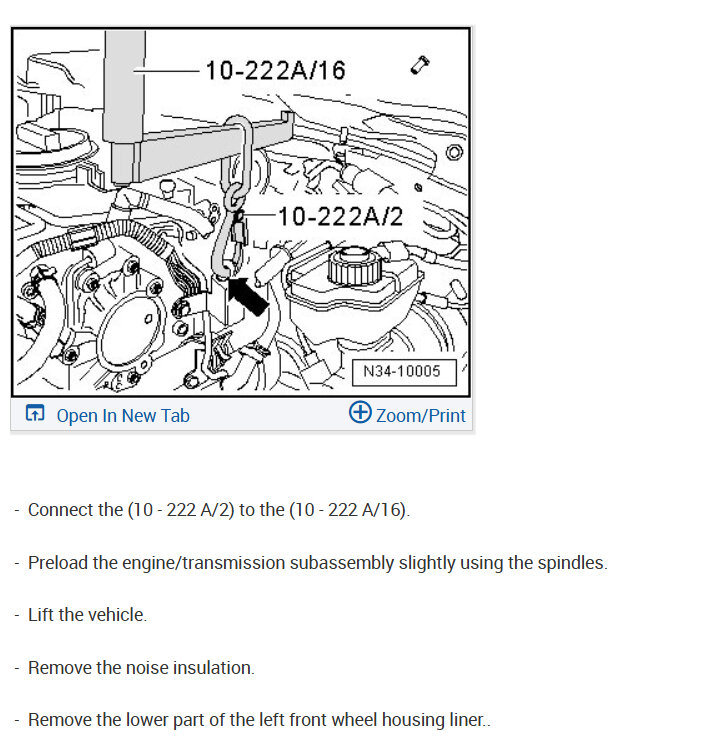 10-222A/16

10-222A/2

N34-10005

Open In New Tab

Zoom/Print

- Connect the (10 - 222 A/2) to the (10 - 222 A/16).

- Preload the engine/transmission subassembly slightly using the spindles.

- Lift the vehicle.

- Remove the noise insulation.

- Remove the lower part of the left front wheel housing liner..