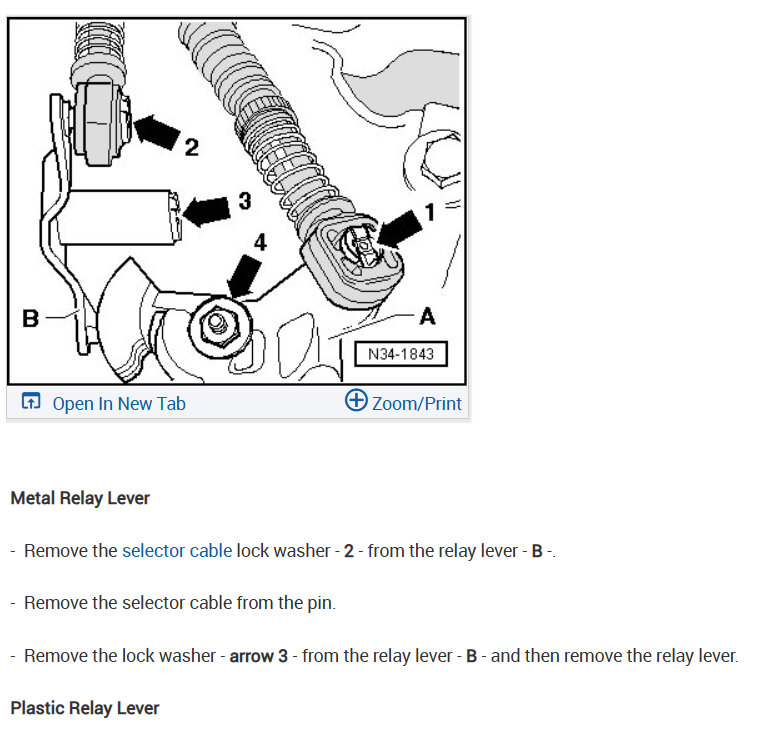 2
3
1
4
B
A
N34-1843

Open In New Tab Zoom/Print

Metal Relay Lever

- Remove the selector cable lock washer - 2 - from the relay lever - B -.

- Remove the selector cable from the pin.

- Remove the lock washer - arrow 3 - from the relay lever - B - and then remove the relay lever.

Plastic Relay Lever